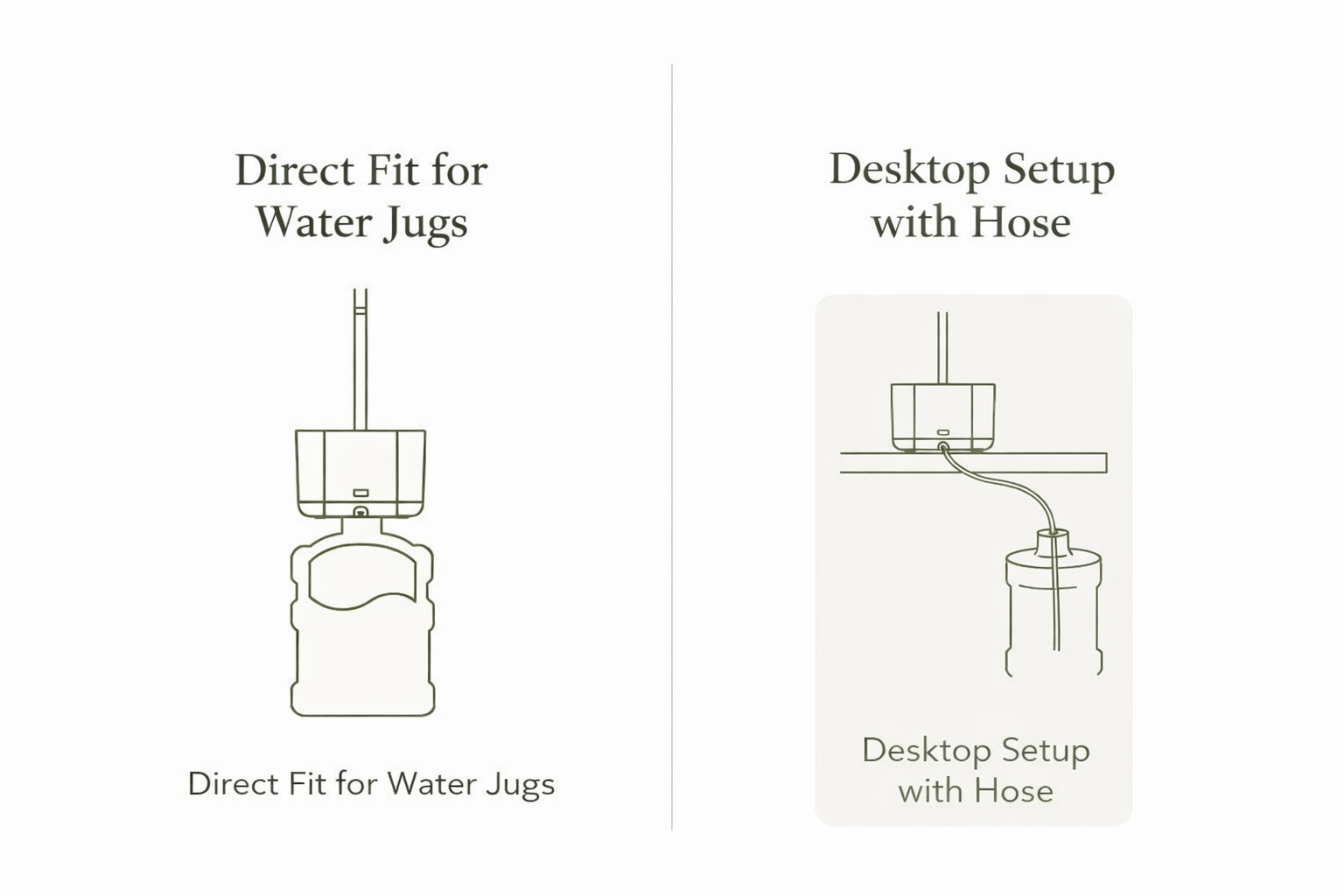 Direct Fit for Water Jugs

Direct Fit for Water Jugs

Desktop Setup with Hose

Desktop Setup with Hose